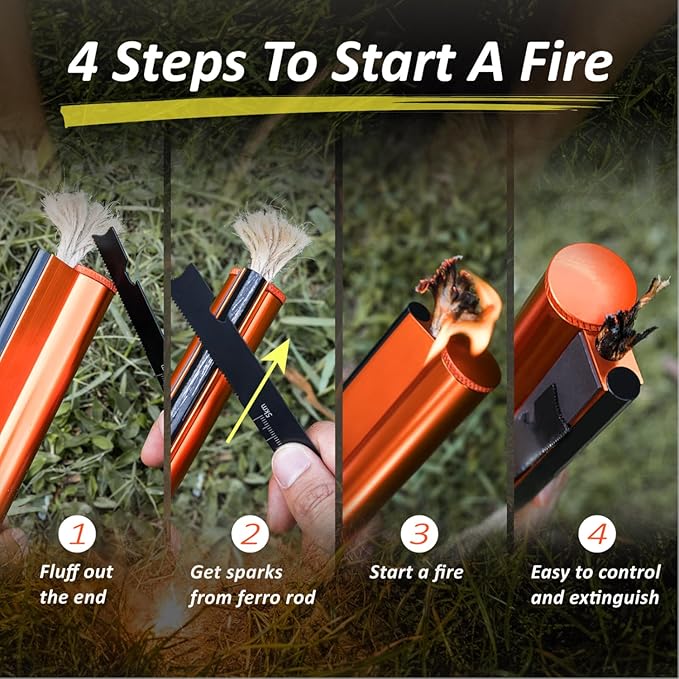 4 Steps To Start A Fire

5cm

1
Fluff out the end

2
Get sparks from ferro rod

3
Start a fire

4
Easy to control and extinguish