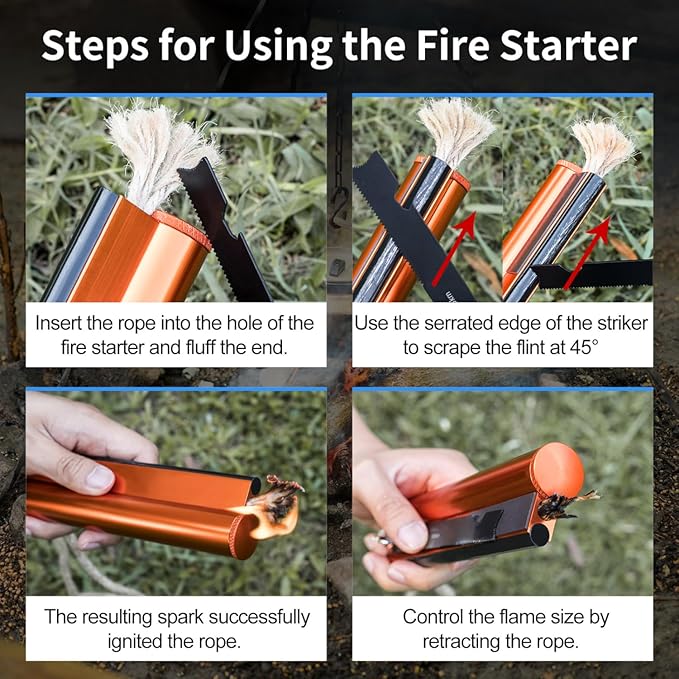 Steps for Using the Fire Starter

Insert the rope into the hole of the fire starter and fluff the end.

Use the serrated edge of the striker to scrape the flint at 45°

The resulting spark successfully ignited the rope.

Control the flame size by retracting the rope.