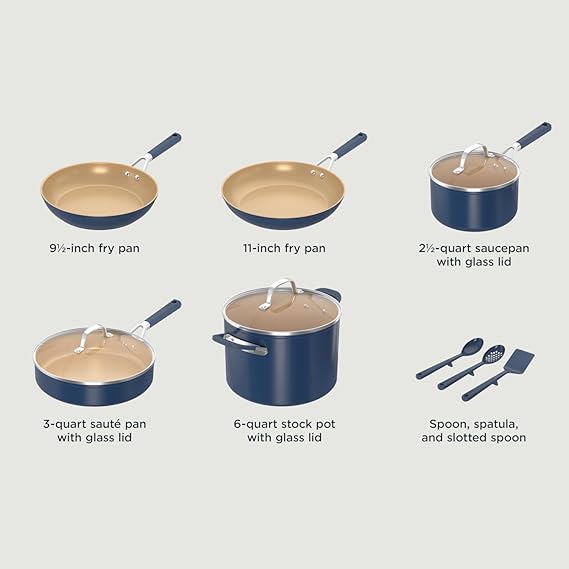 9½-inch fry pan

11-inch fry pan

2½-quart saucepan with glass lid

3-quart sauté pan with glass lid

6-quart stock pot with glass lid

Spoon, spatula, and slotted spoon