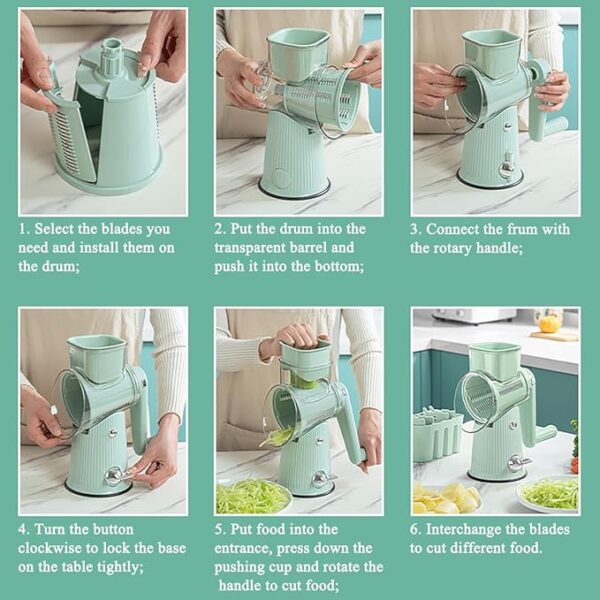 1. Select the blades you need and install them on the drum;

2. Put the drum into the transparent barrel and push it into the bottom;

3. Connect the frum with the rotary handle;

4. Turn the button clockwise to lock the base on the table tightly;

5. Put food into the entrance, press down the pushing cup and rotate the handle to cut food;

6. Interchange the blades to cut different food.