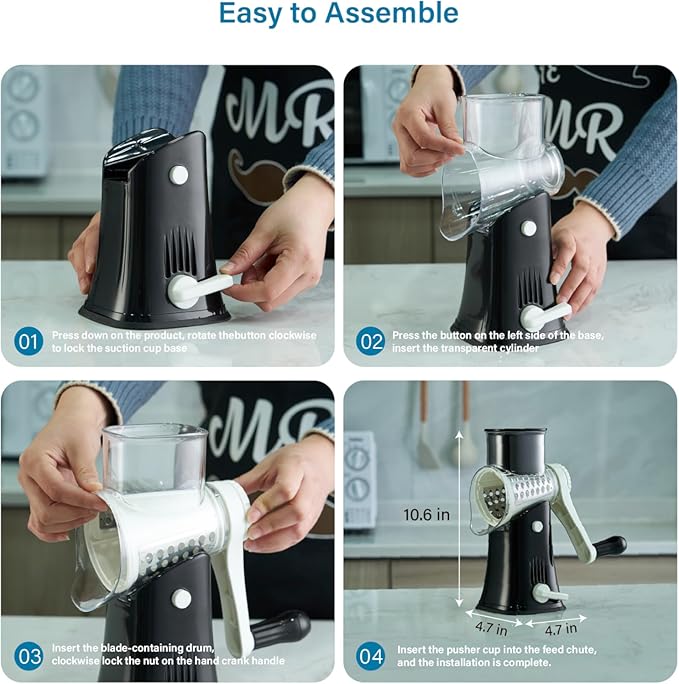 Easy to Assemble

MR

01 Press down on the product, rotate thebutton clockwise to lock the suction cup base

MR

02 Press the button on the left side of the base, insert the transparent cylinder

MR

03 Insert the blade-containing drum, clockwise lock the nut on the hand crank handle

10.6 in

4.7 in

4.7 in

04 Insert the pusher cup into the feed chute, and the installation is complete.