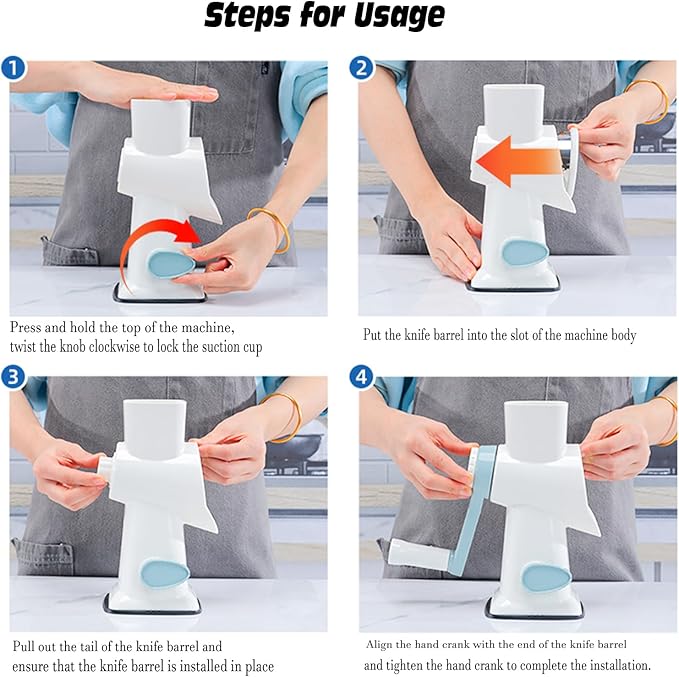 Steps for Usage

1

Press and hold the top of the machine, twist the knob clockwise to lock the suction cup

2

Put the knife barrel into the slot of the machine body

3

Pull out the tail of the knife barrel and ensure that the knife barrel is installed in place

4

Align the hand crank with the end of the knife barrel and tighten the hand crank to complete the installation.