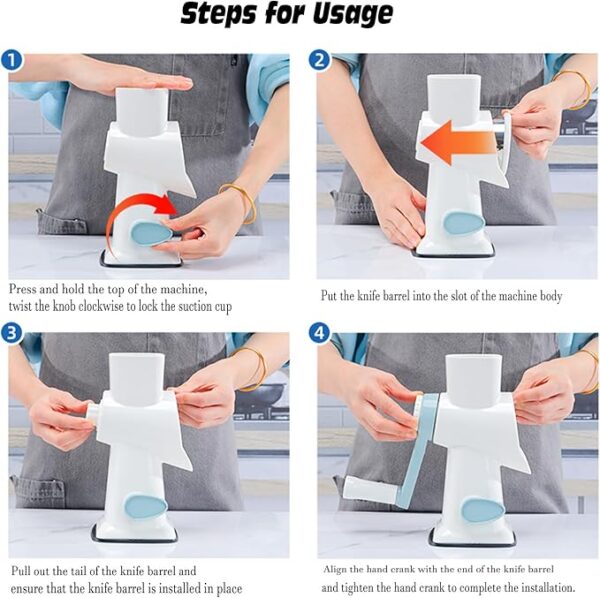 Steps for Usage

1

Press and hold the top of the machine, twist the knob clockwise to lock the suction cup

2

Put the knife barrel into the slot of the machine body

3

Pull out the tail of the knife barrel and ensure that the knife barrel is installed in place

4

Align the hand crank with the end of the knife barrel and tighten the hand crank to complete the installation.